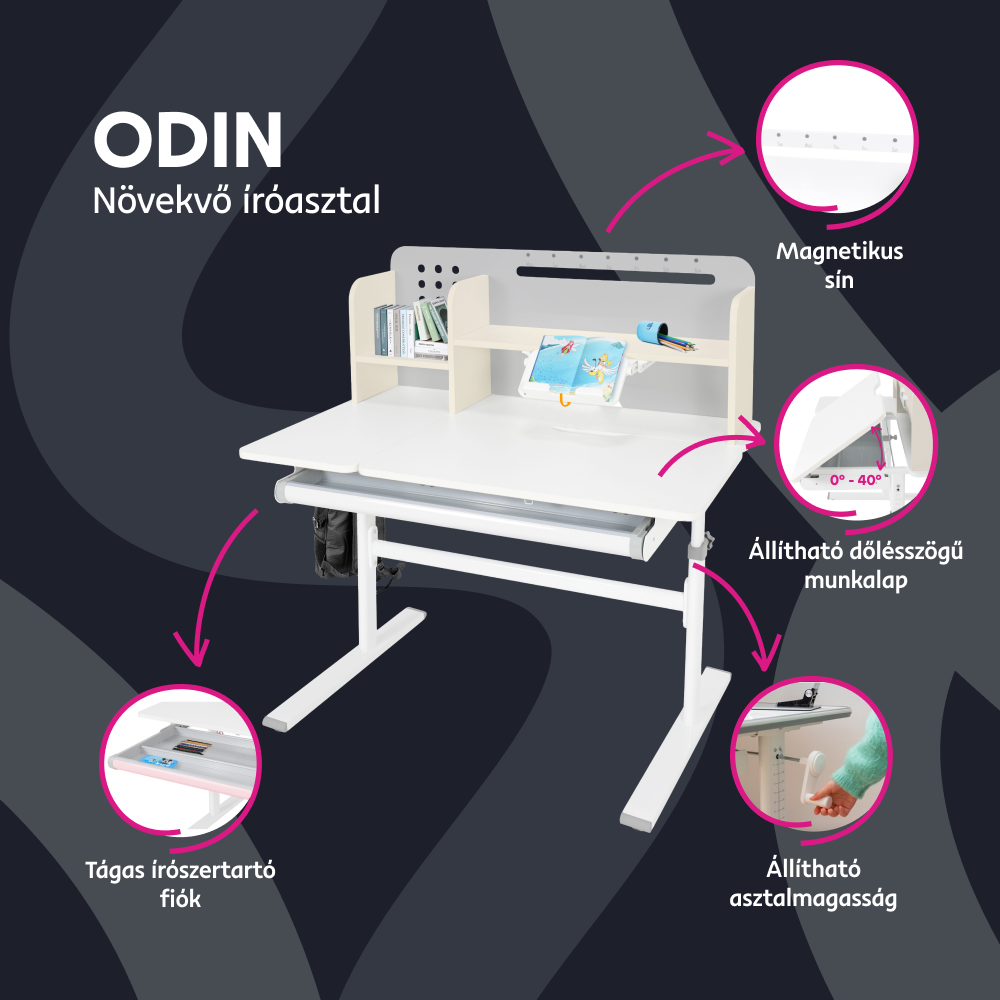 ODIN
Növekvő íróasztal

Magnetikus sín

0° - 40°

Állítható dőlésszögű munkalap

Tágas írószertartó fiók

Állítható asztalmagasság