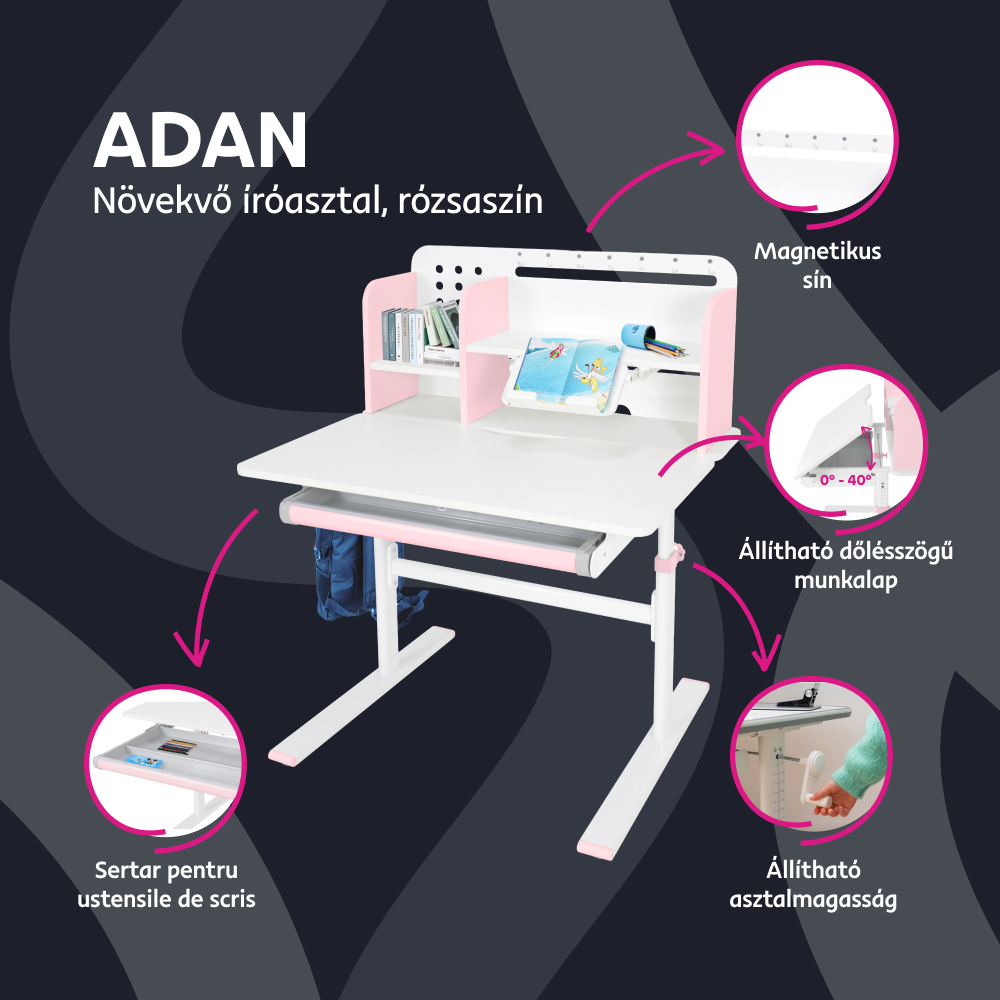 ADAN
Növekvő íróasztal, rózsaszín

Magnetikus sín

0° - 40°

Állítható dőlésszögű munkalap

Sertar pentru ustensile de scris

Állítható asztalmagasság